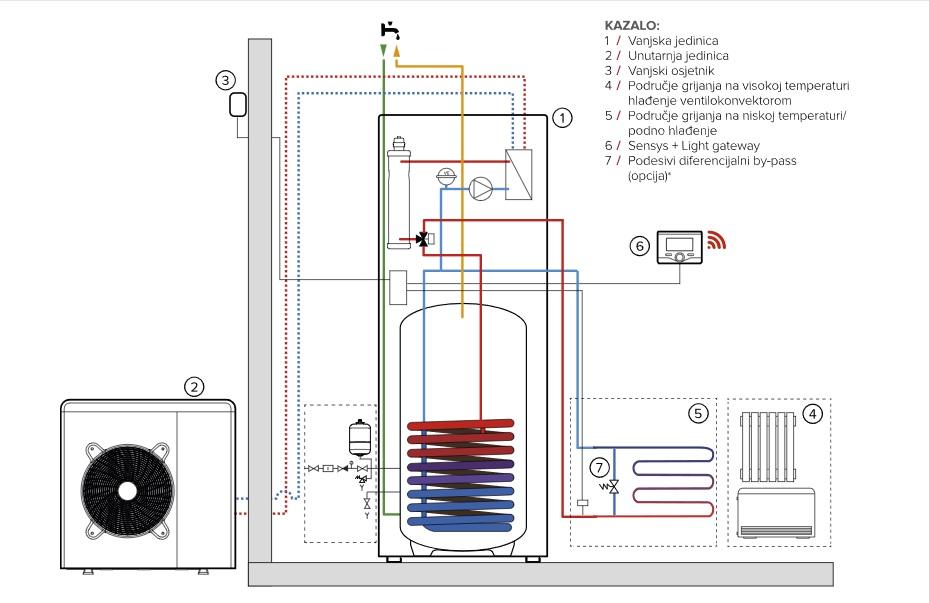 KAZALO:
1 / Vanjska jedinica
2 / Unutarnja jedinica
3 / Vanjski osjetnik
4 / Područje grijanja na visokoj temperaturi hlađenje ventilokonvektorom
5 / Područje grijanja na niskoj temperaturi/ podno hlađenje
6 / Sensys + Light gateway
7 / Podesivi diferencijalni by-pass (opcija)*

3
1
6
2
5
4
7