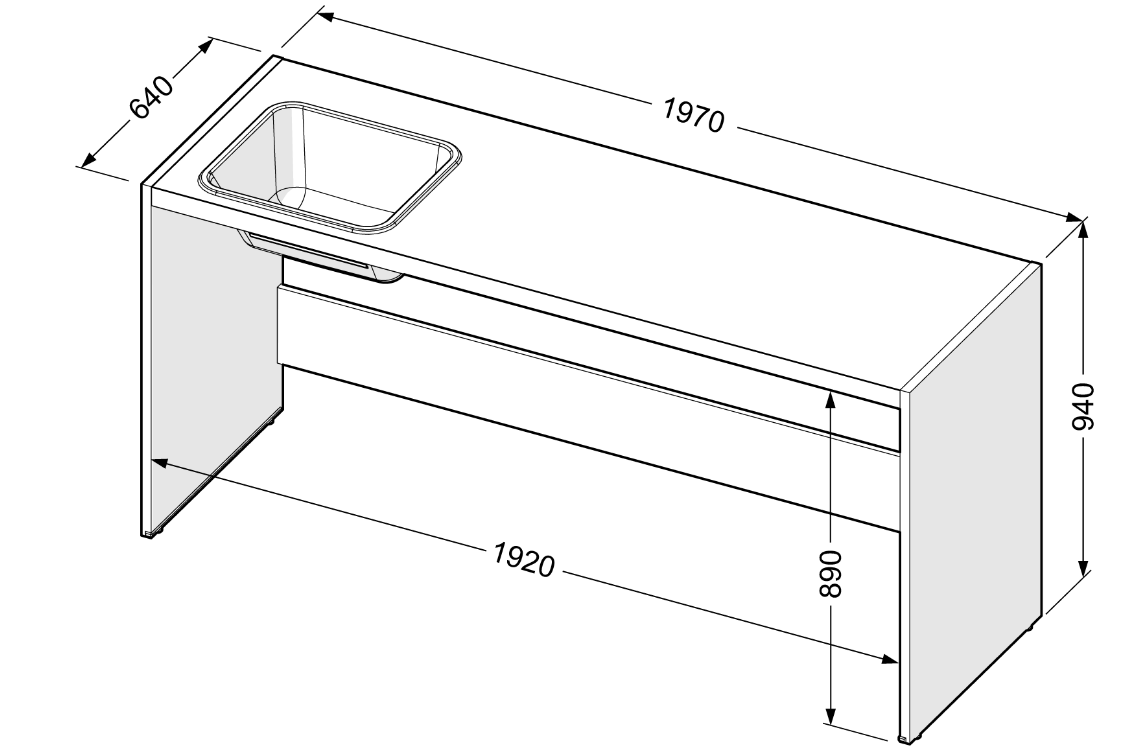 640
1970
940
1920
890